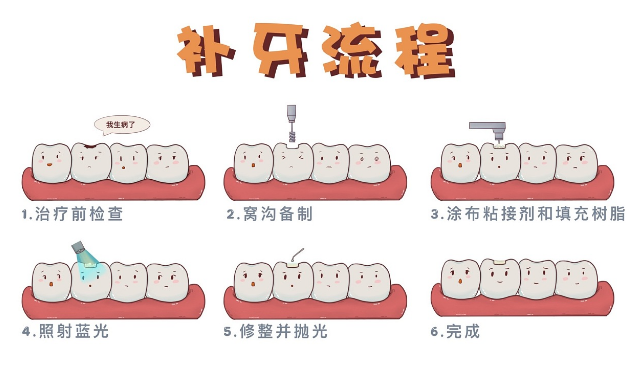 补牙流程

我生病了

1.治疗前检查

2.窝沟备制

3.涂布粘接剂和填充树脂

4.照射蓝光

5.修整并抛光

6.完成